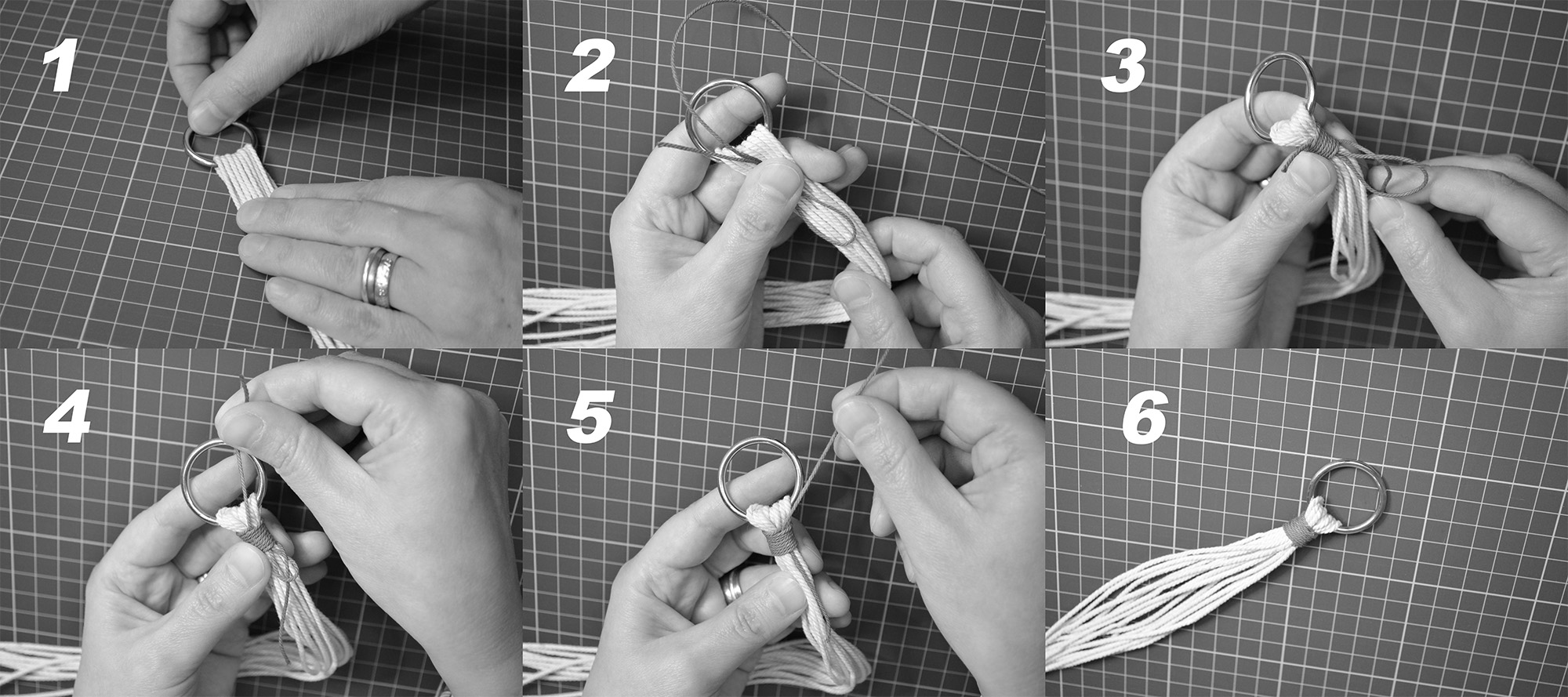 1

2

3

4

5

6